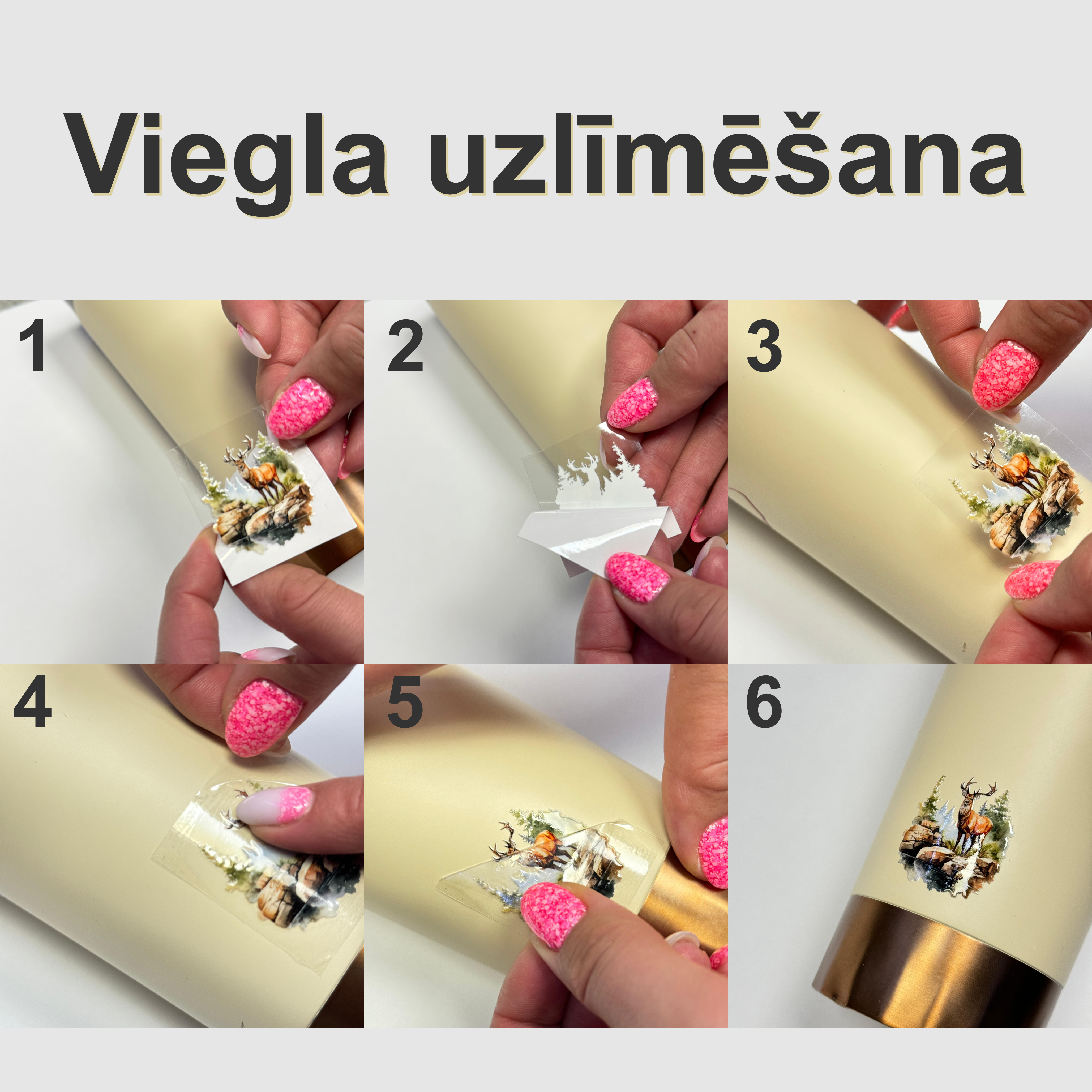 Viegla uzlīmēšana

1

2

3

4

5

6